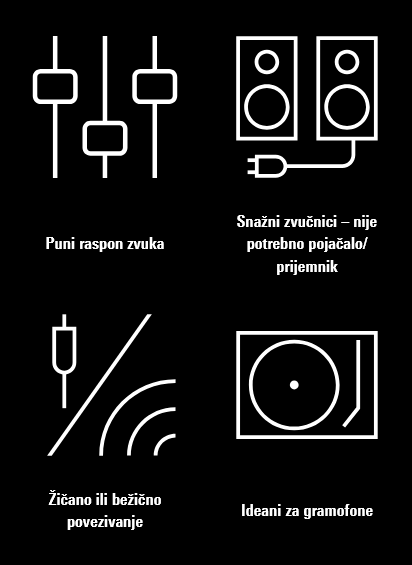 Puni raspon zvuka

Snažni zvučnici – nije potrebno pojačalo/ prijemnik

Žičano ili bežično povezivanje

Ideani za gramofone