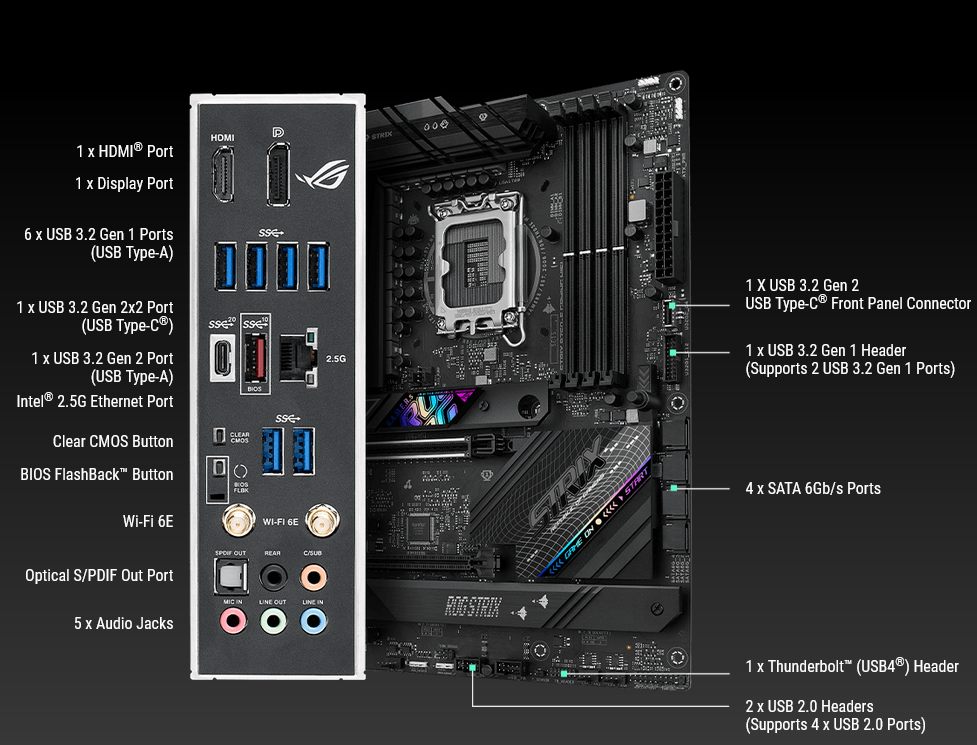 1 x HDMI® Port
1 x Display Port
6 x USB 3.2 Gen 1 Ports (USB Type-A)
1 x USB 3.2 Gen 2x2 Port (USB Type-C®)
1 x USB 3.2 Gen 2 Port (USB Type-A)
Intel® 2.5G Ethernet Port
Clear CMOS Button
BIOS FlashBack™ Button
Wi-Fi 6E
Optical S/PDIF Out Port
5 x Audio Jacks

HDMI
SS 20
SS 10
BIOS
2.5G
CLEAR CMOS
BIOS FLBK
WI-FI 6E
SPDIF OUT
REAR
C/SUB
MIC IN
LINE OUT
LINE IN

STRIX
GAME ON
START
ROG STRIX

1 X USB 3.2 Gen 2 USB Type-C® Front Panel Connector
1 x USB 3.2 Gen 1 Header (Supports 2 USB 3.2 Gen 1 Ports)
4 x SATA 6Gb/s Ports
1 x Thunderbolt™ (USB4®) Header
2 x USB 2.0 Headers (Supports 4 x USB 2.0 Ports)