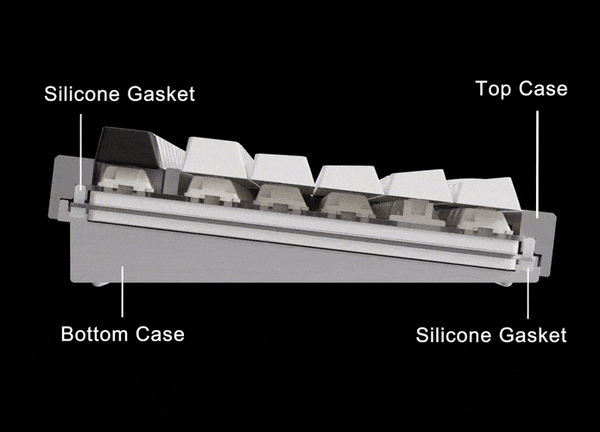 Silicone Gasket

Top Case

Bottom Case

Silicone Gasket